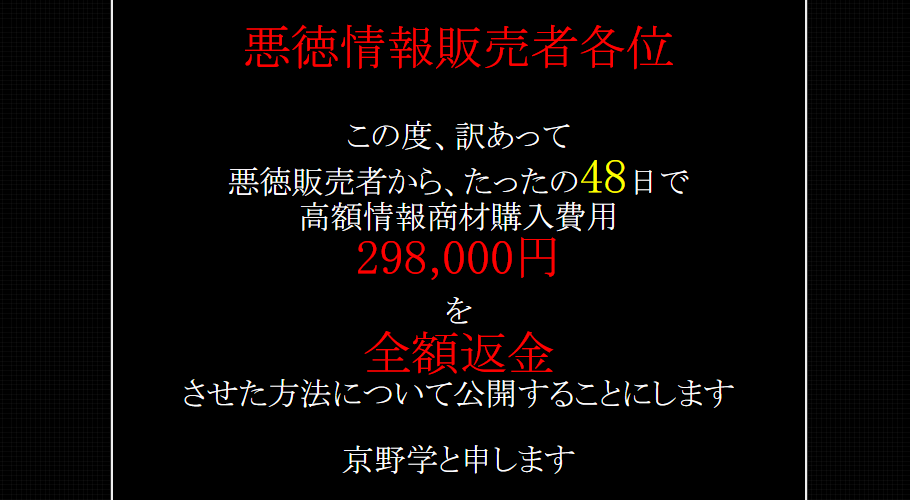 悪徳情報販売者各位

この度、訳あって
悪徳販売者から、たったの48日で
高額情報商材購入費用
298,000円
を
全額返金
させた方法について公開することにします

京野学と申します